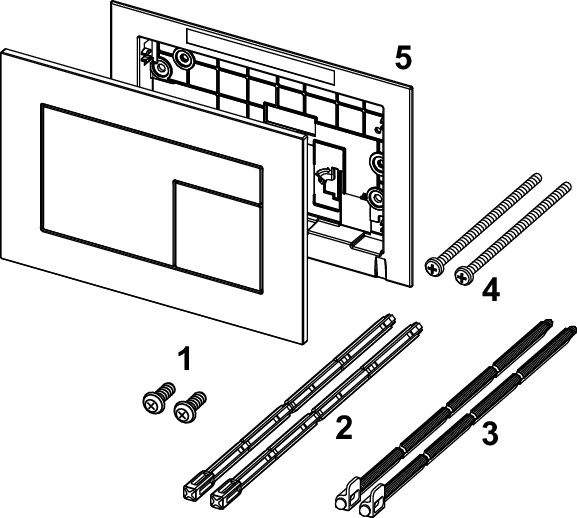 5

4

1

2

3