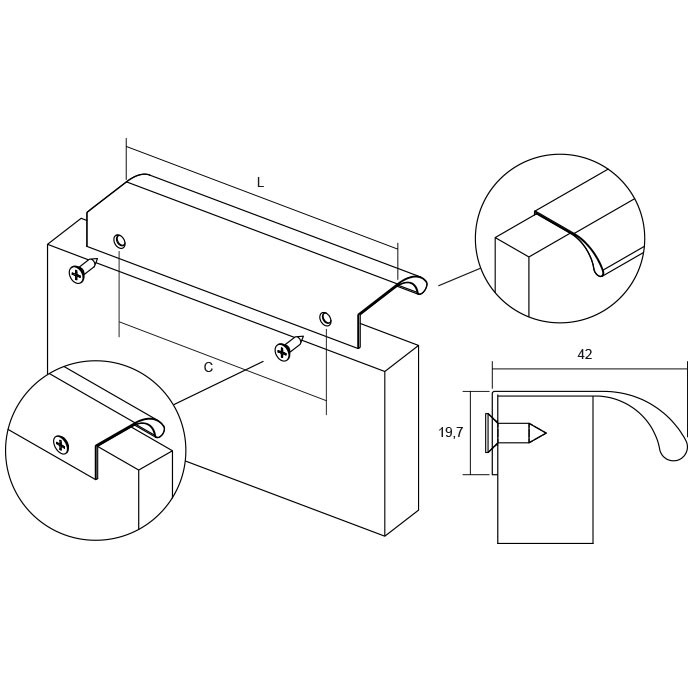 L

C

42

19,7