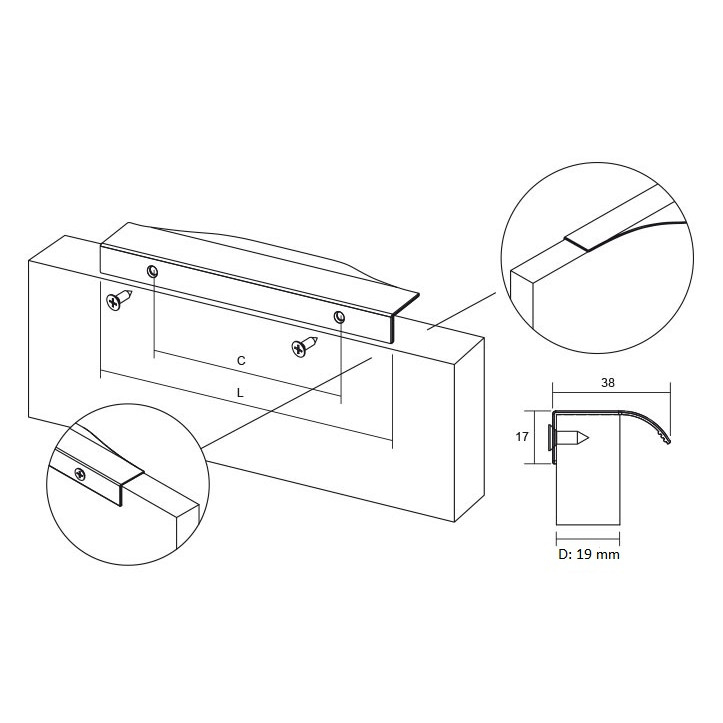 C
L
38
17
D: 19 mm