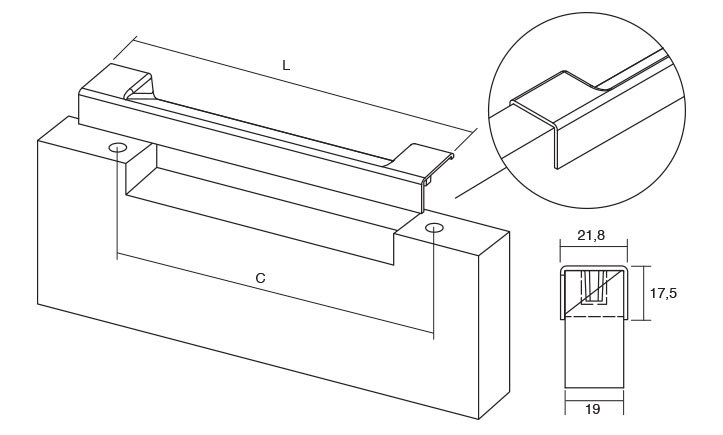 L

C

21,8

17,5

19