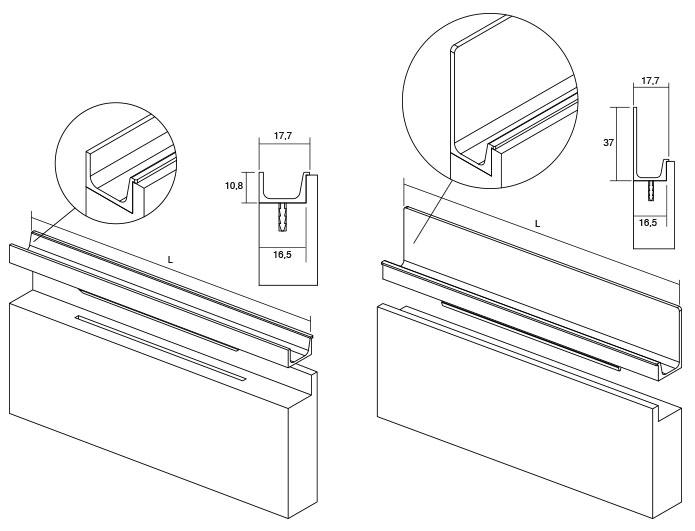 17,7
10,8
16,5
L
17,7
37
16,5
L