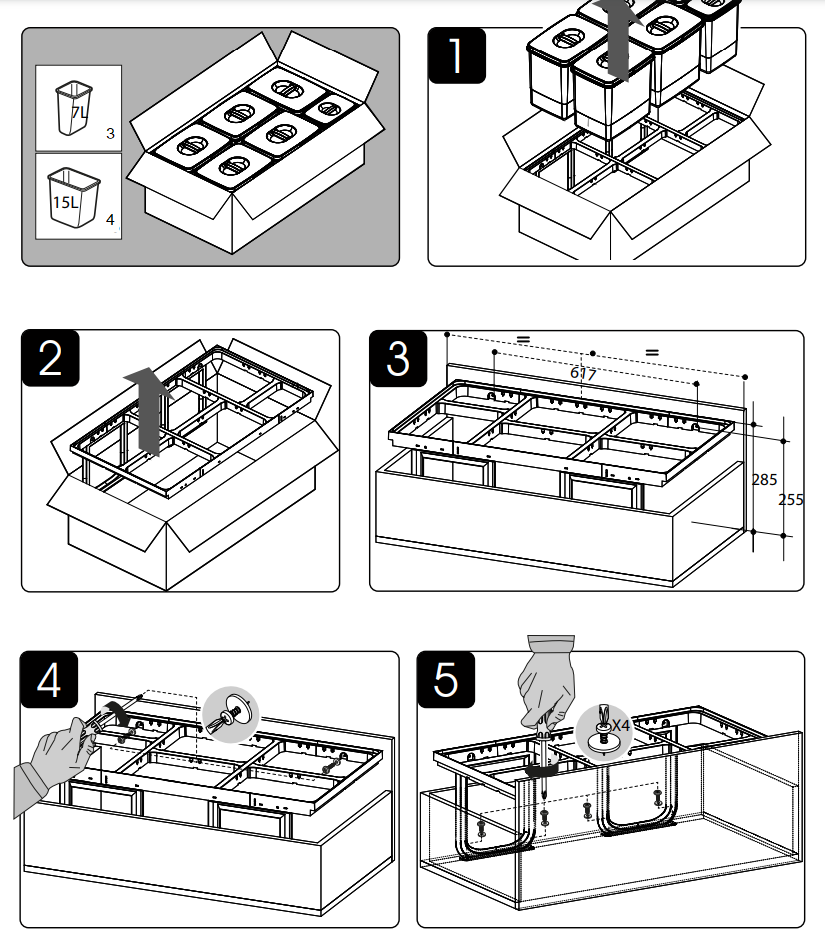 7L
3
15L
4
1
2
3
=
=
617
285
255
4
5
X4