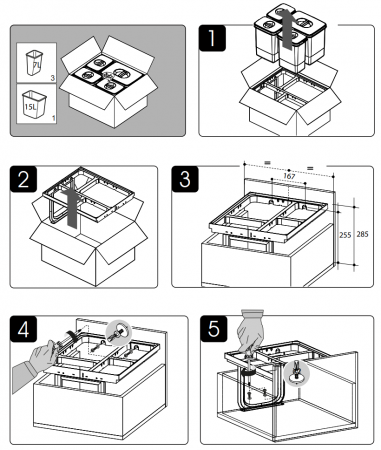 7L
3
15L
1
1
2
3
=
=
167
255
285
4
5