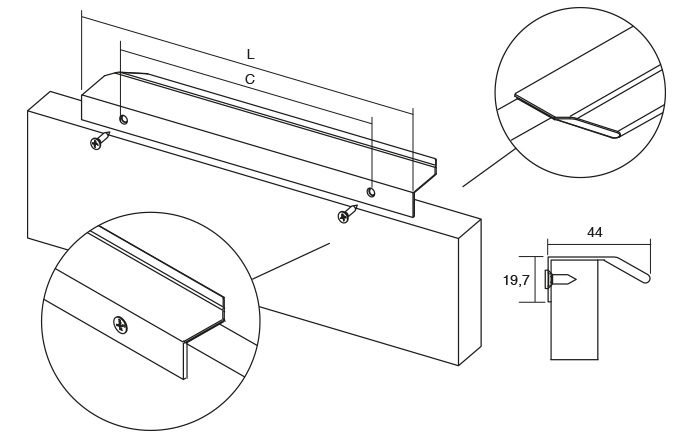 L
C
44
19,7