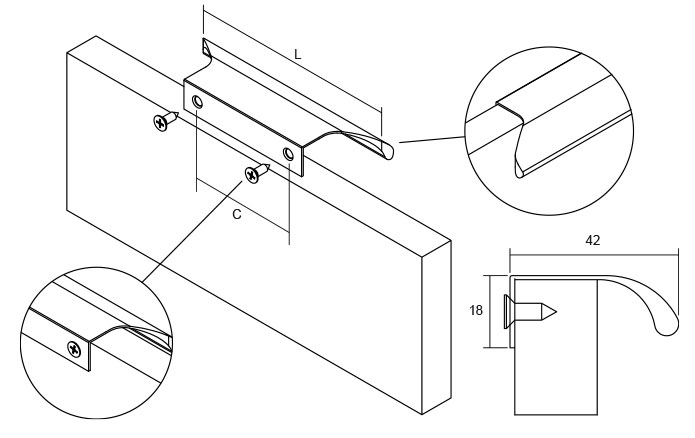 L

C

42

18