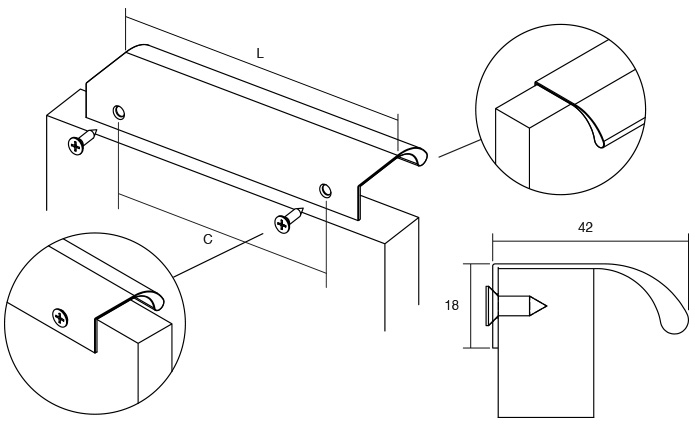 L

C

42

18