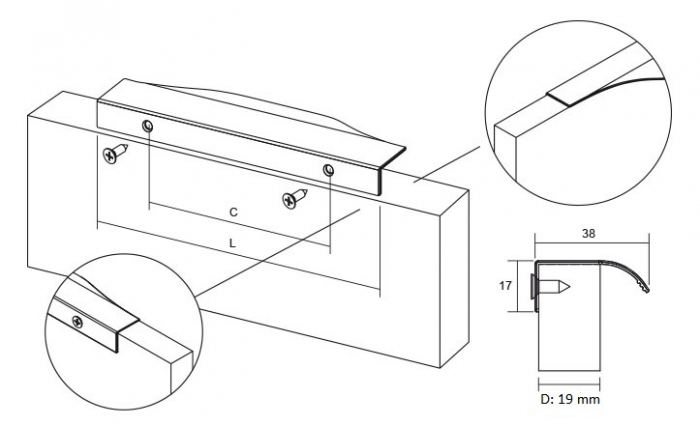 C
L
38
17
D: 19 mm