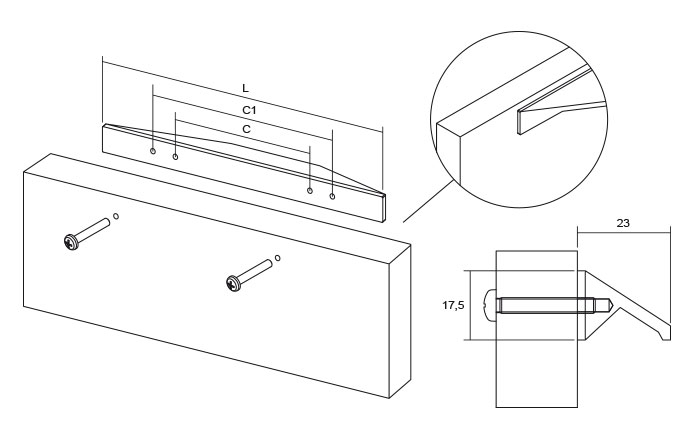 L
C1
C
23
17,5