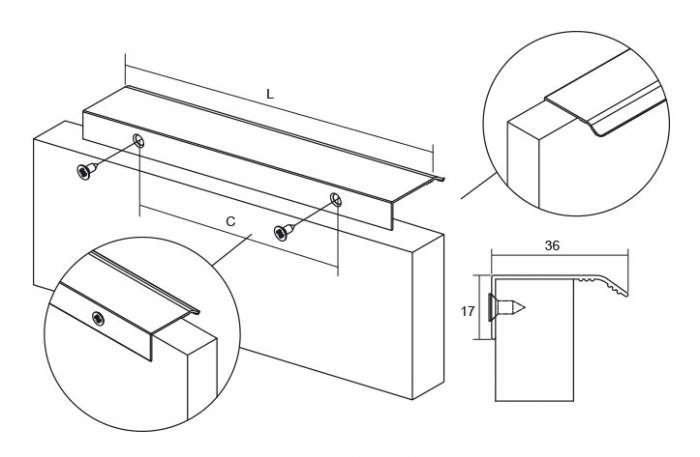 L

C

36

17