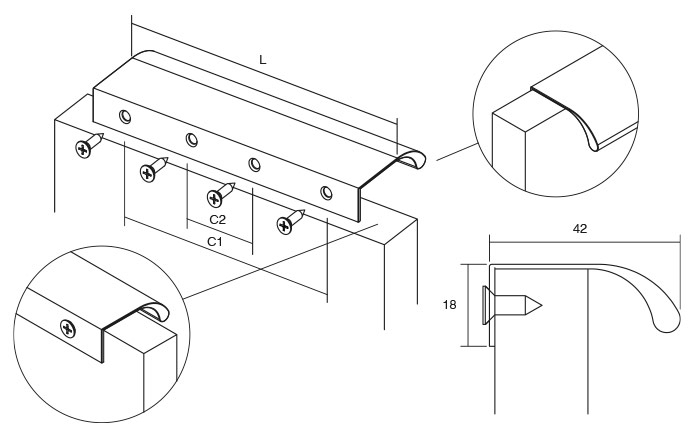 L
C2
C1
42
18