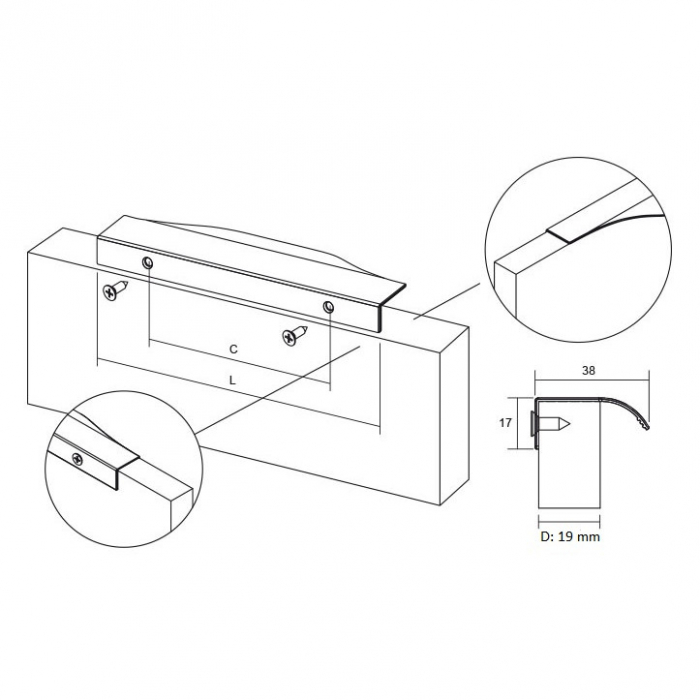 C
L
38
17
D: 19 mm