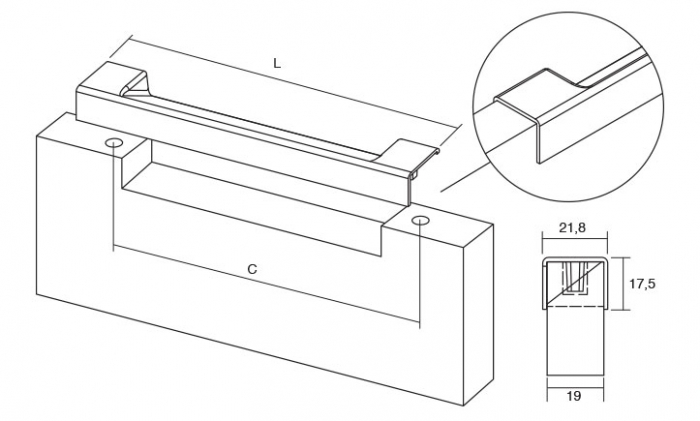 L

C

21,8

17,5

19