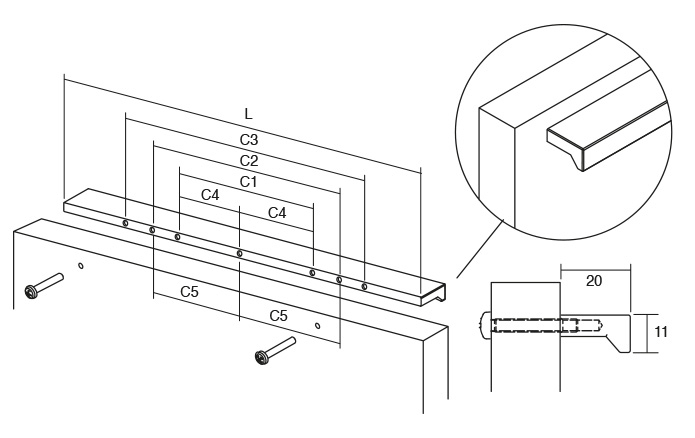 L
C3
C2
C1
C4
C4
C5
C5
20
11