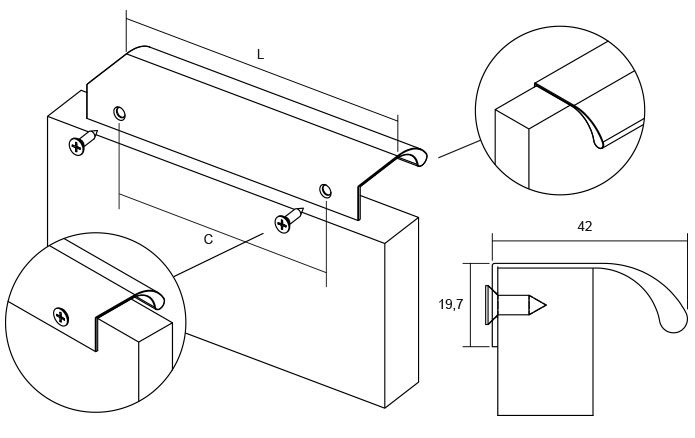 L

C

42

19,7