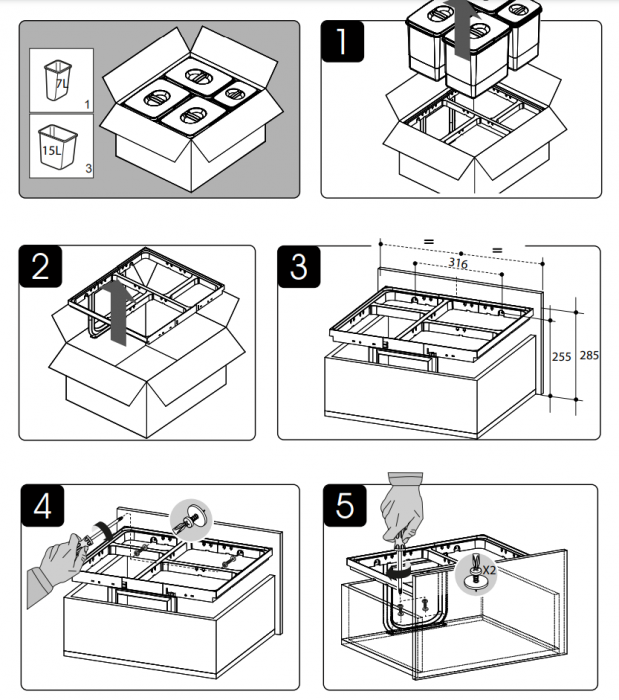 7L
1
15L
3
1
2
3
=
=
316
255
285
4
5
X2