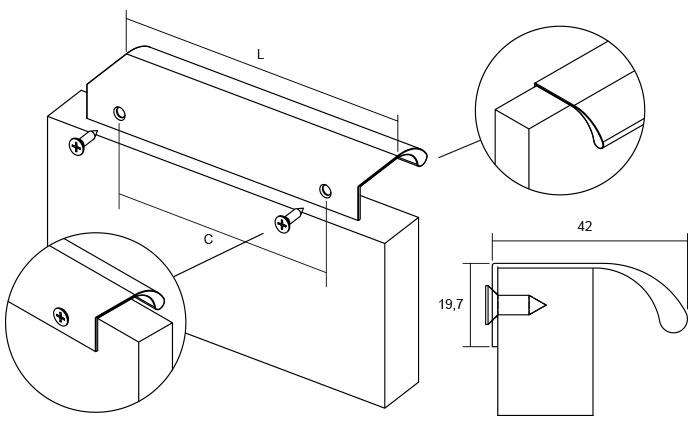 L
C
42
19,7