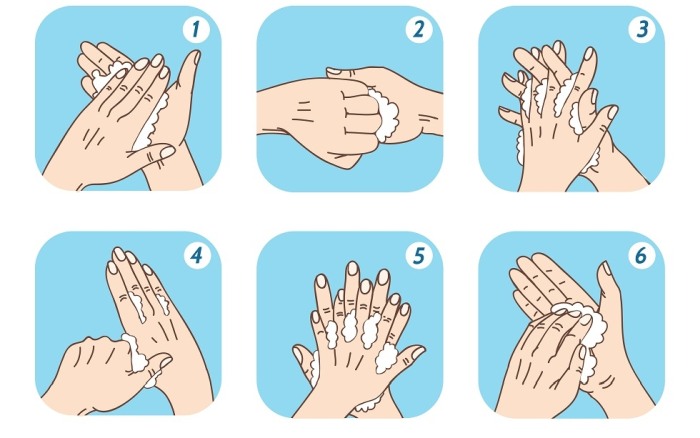 1

2

3

4

5

6