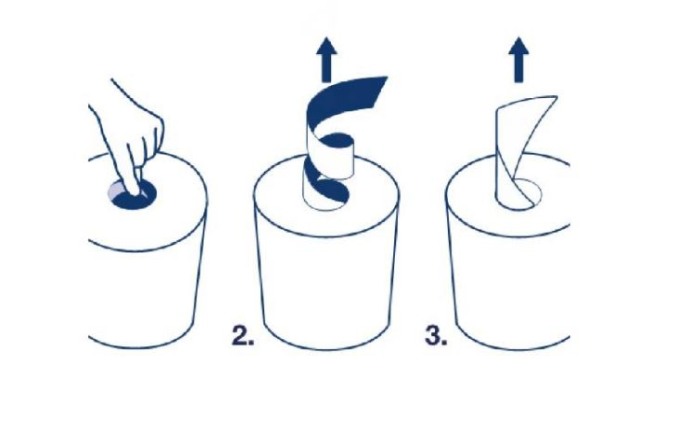 2.

3.