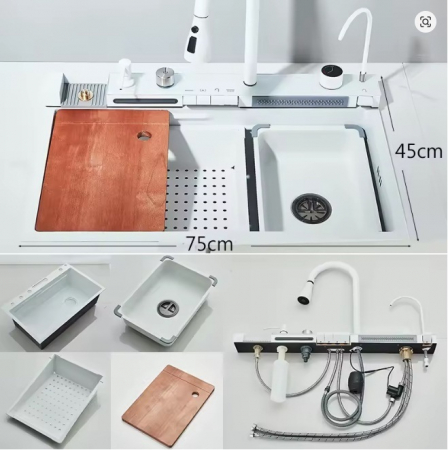 45cm

75cm