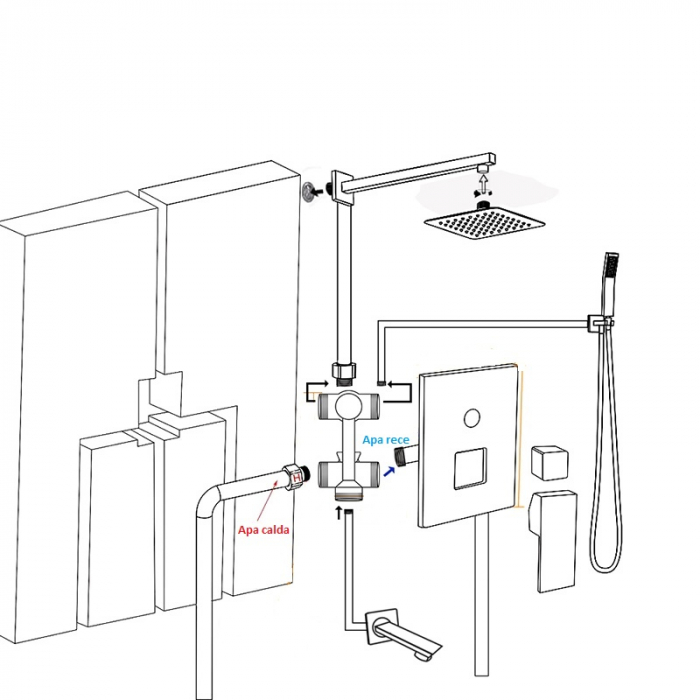 Apa rece

H

Apa calda