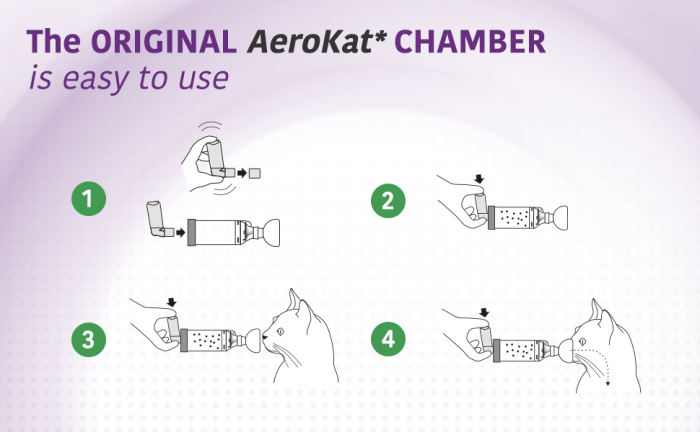 The ORIGINAL AeroKat* CHAMBER
is easy to use

1

2

3

4