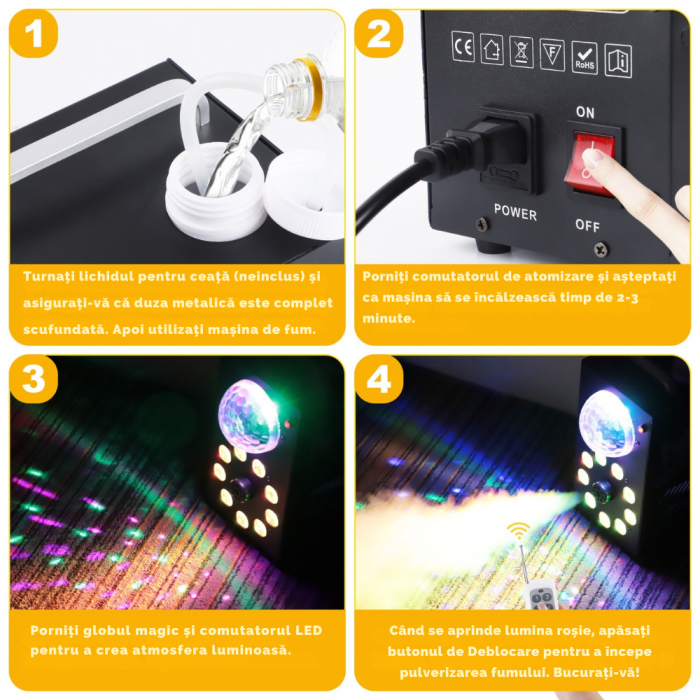 1

Turnați lichidul pentru ceață (neinclus) și asigurați-vă că duza metalică este complet scufundată. Apoi utilizați mașina de fum.

2

CE

RoHS

ON

POWER

OFF

Porniți comutatorul de atomizare și așteptați ca mașina să se încălzească timp de 2-3 minute.

3

Porniți globul magic și comutatorul LED pentru a crea atmosfera luminoasă.

4

Când se aprinde lumina roșie, apăsați butonul de Deblocare pentru a începe pulverizarea fumului. Bucurați-vă!