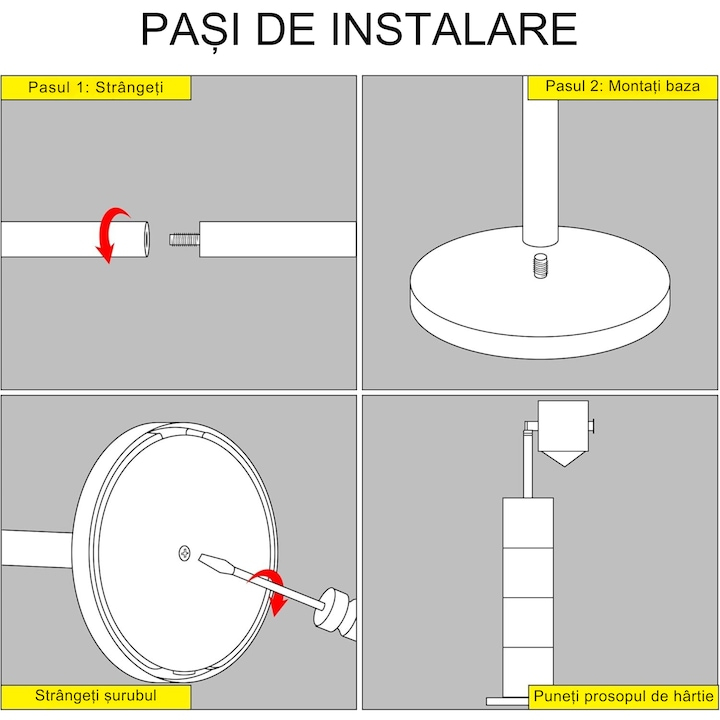 PAȘI DE INSTALARE

Pasul 1: Strângeți

Pasul 2: Montați baza

Strângeți șurubul

Puneți prosopul de hârtie