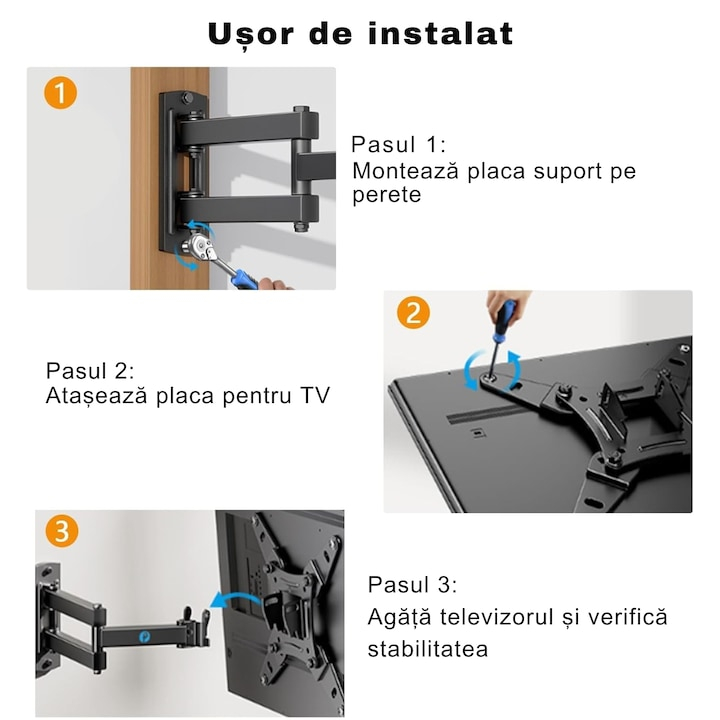 Ușor de instalat

1

Pasul 1:
Montează placa suport pe perete

2

Pasul 2:
Atașează placa pentru TV

3

Pasul 3:
Agăță televizorul și verifică stabilitatea