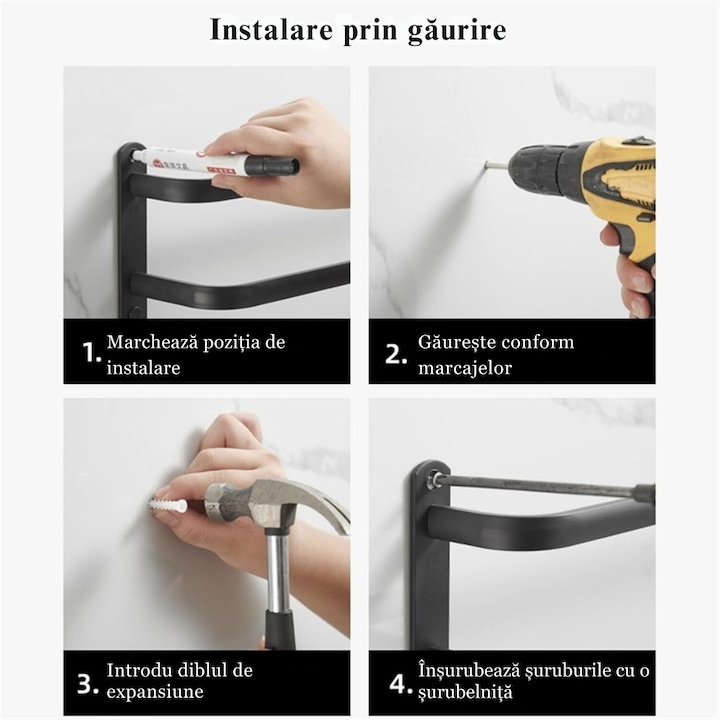 Instalare prin găurire

1. Marchează poziția de instalare

2. Găurește conform marcajelor

3. Introdu diblul de expansiune

4. Înșurubează șuruburile cu o șurubelniță