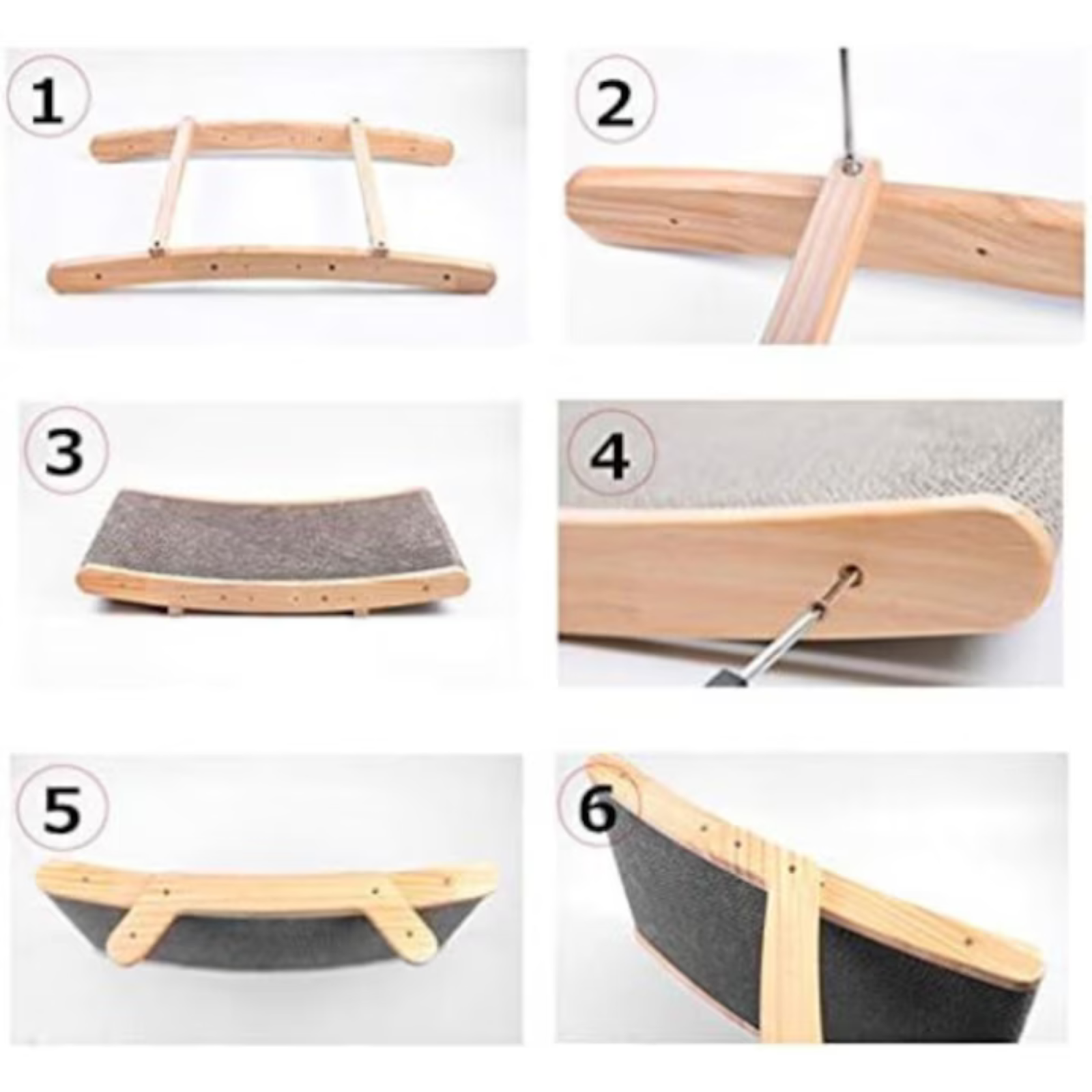 1

2

3

4

5

6