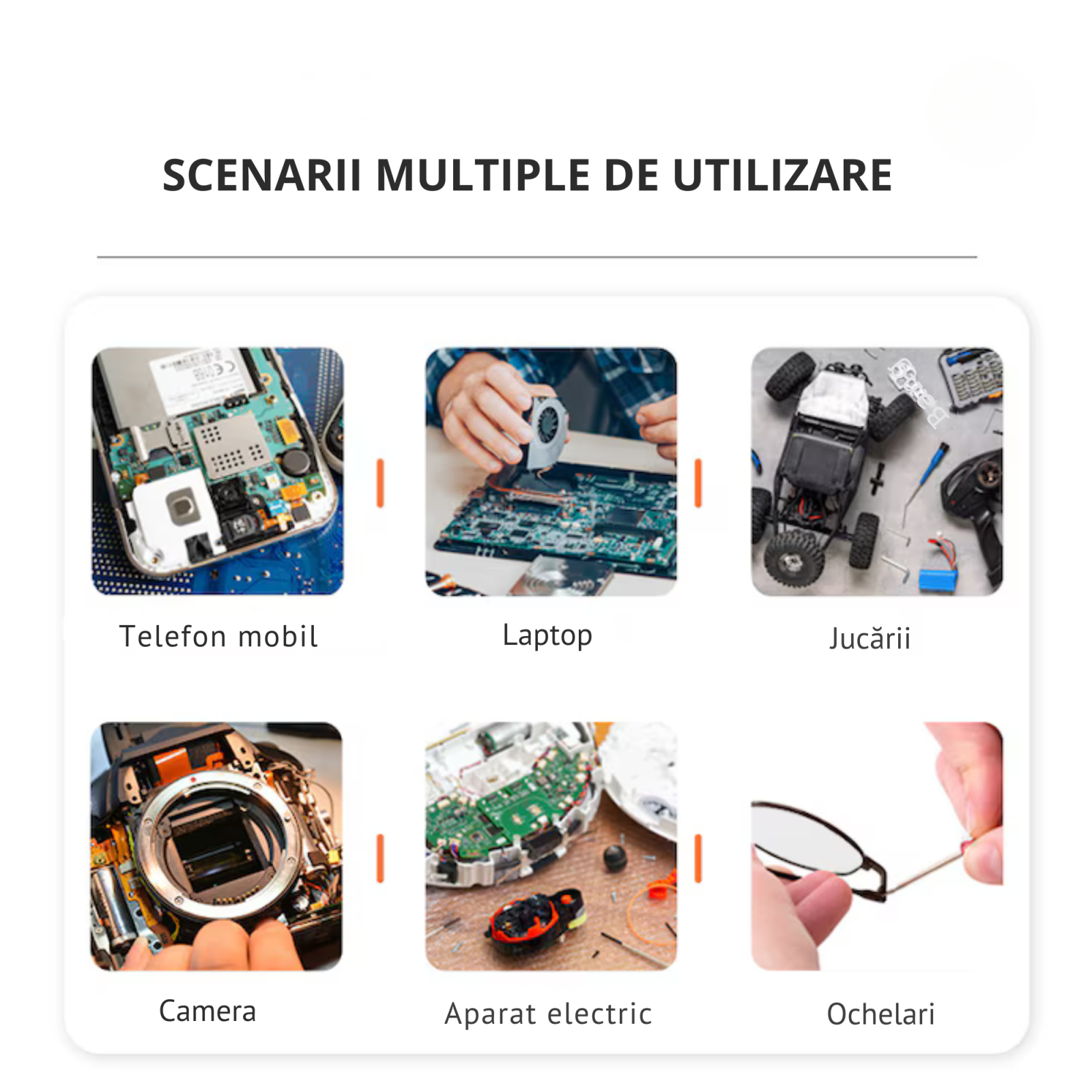 SCENARII MULTIPLE DE UTILIZARE

Telefon mobil

Laptop

Jucării

Camera

Aparat electric

Ochelari