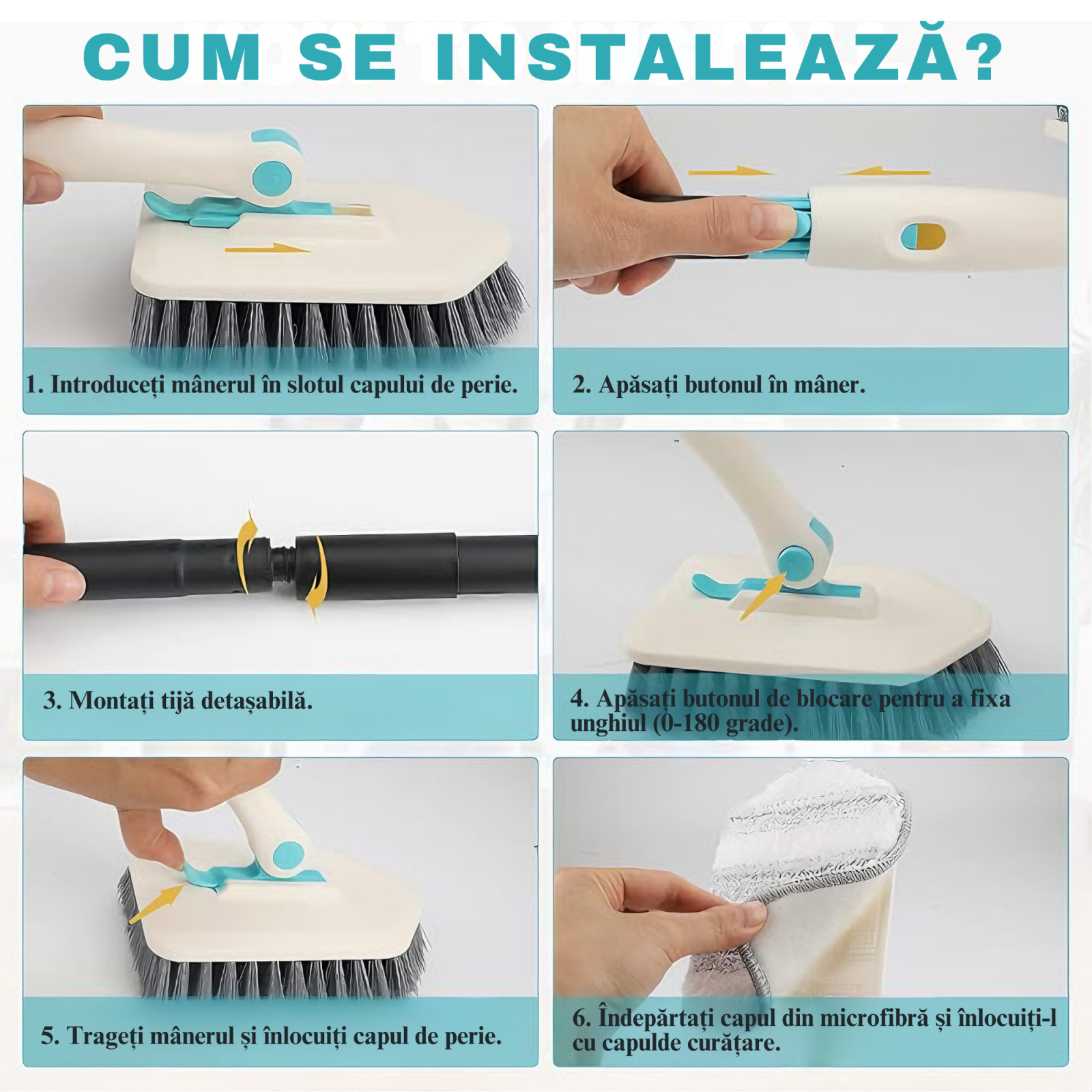 CUM SE INSTALEAZĂ?

1. Introduceți mânerul în slotul capului de perie.

2. Apăsați butonul în mâner.

3. Montați tijă detașabilă.

4. Apăsați butonul de blocare pentru a fixa unghiul (0-180 grade).

5. Trageți mânerul și înlocuiți capul de perie.

6. Îndepărtați capul din microfibră și înlocuiți-l cu capulde curățare.