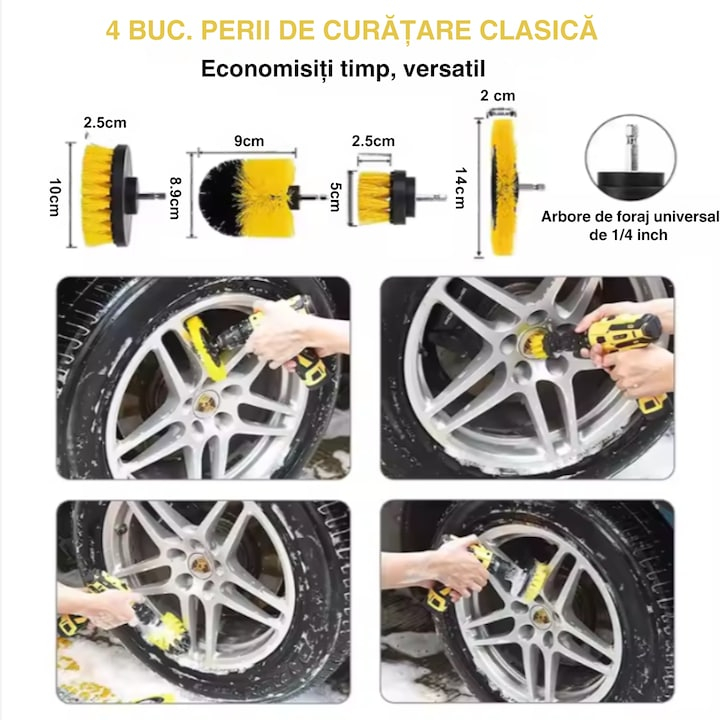 4 BUC. PERII DE CURĂȚARE CLASICĂ

Economisiți timp, versatil

2.5cm

10cm

9cm

8.9cm

2.5cm

5cm

2 cm

14cm

Arbore de foraj universal de 1/4 inch