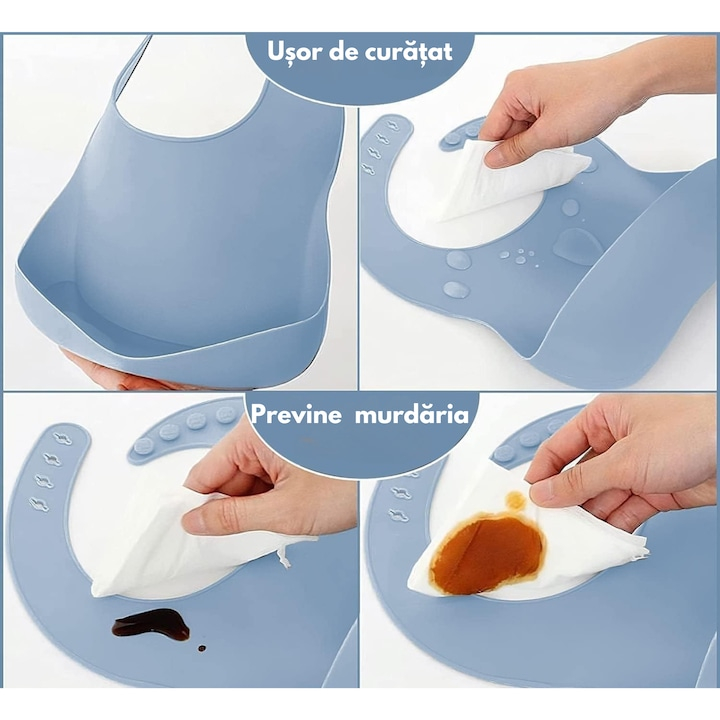 Ușor de curățat

Previne murdăria