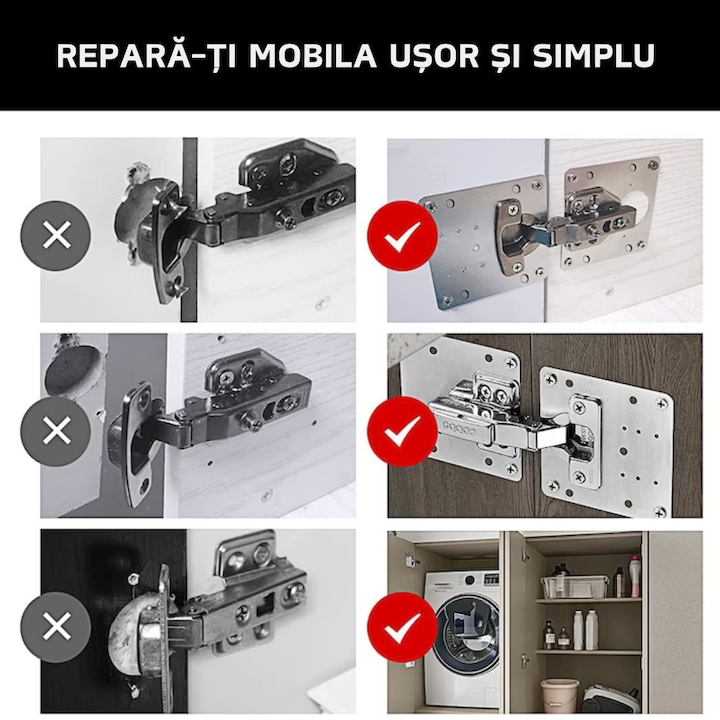 REPARĂ-ȚI MOBILA UȘOR ȘI SIMPLU