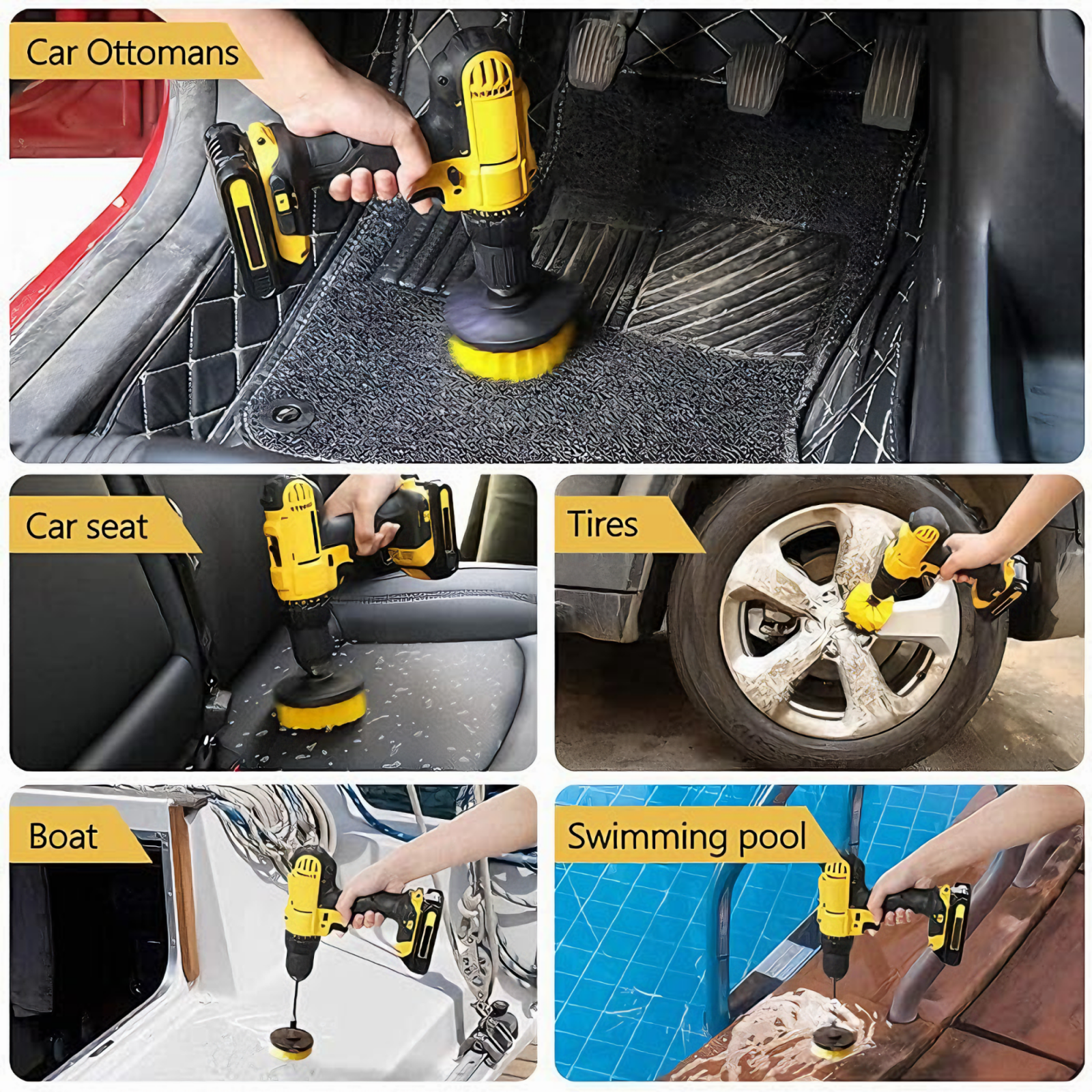 Car Ottomans

Car seat

Tires

Boat

Swimming pool