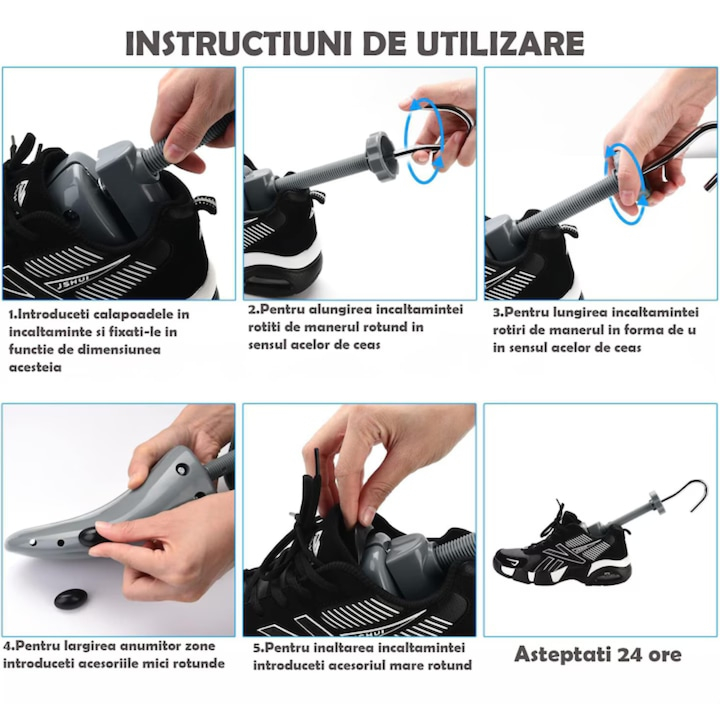 INSTRUCTIUNI DE UTILIZARE

JSHUI

1.Introduceti calapoadele in incaltaminte si fixati-le in functie de dimensiunea acesteia

2.Pentru alungirea incaltamintei rotiti de manerul rotund in sensul acelor de ceas

3.Pentru lungirea incaltamintei rotiri de manerul in forma de u in sensul acelor de ceas

4.Pentru largirea anumitor zone introduceti acesoriile mici rotunde

JSHUI

5.Pentru inaltarea incaltamintei introduceti acesoriul mare rotund

Asteptati 24 ore