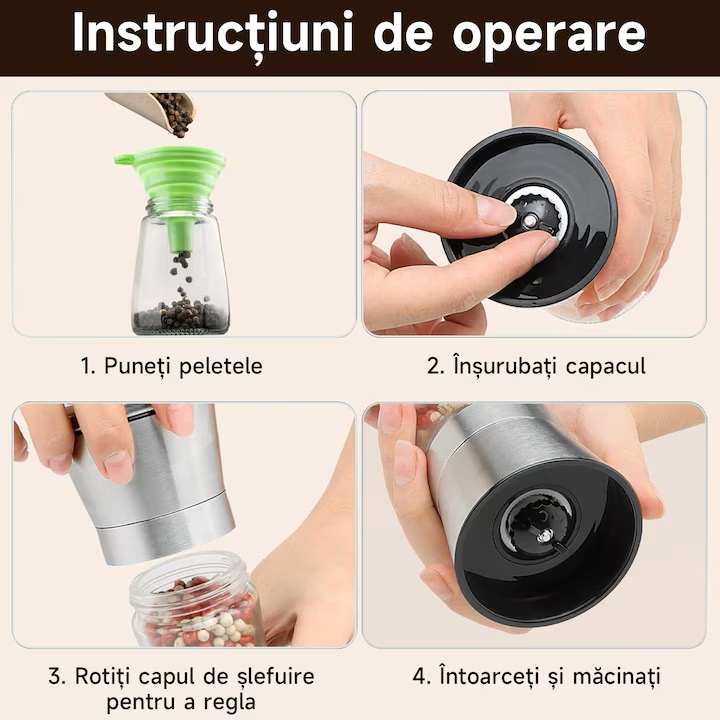 Instrucțiuni de operare

1. Puneți peletele

2. Înșurubați capacul

3. Rotiți capul de șlefuire pentru a regla

4. Întoarceți și măcinați