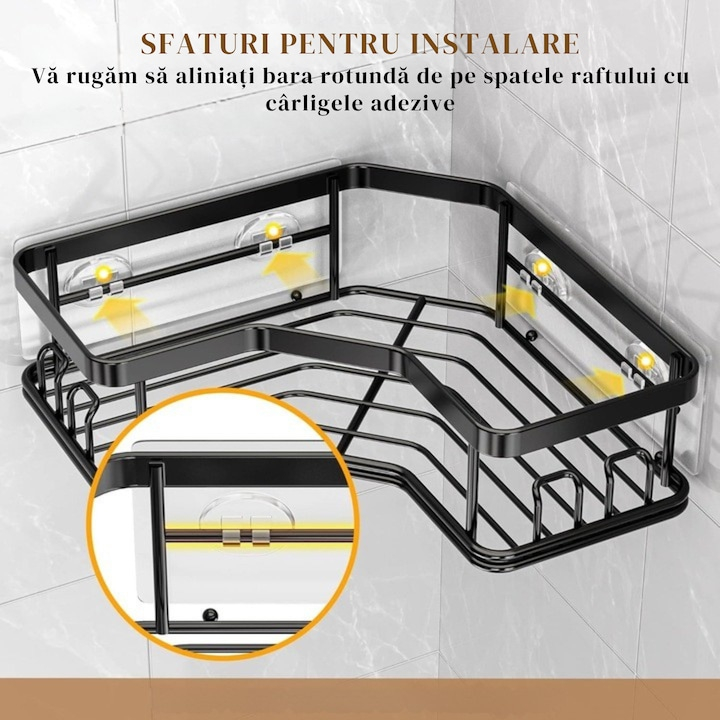 SFATURI PENTRU INSTALARE

Vă rugăm să aliniați bara rotundă de pe spatele raftului cu cârligele adezive