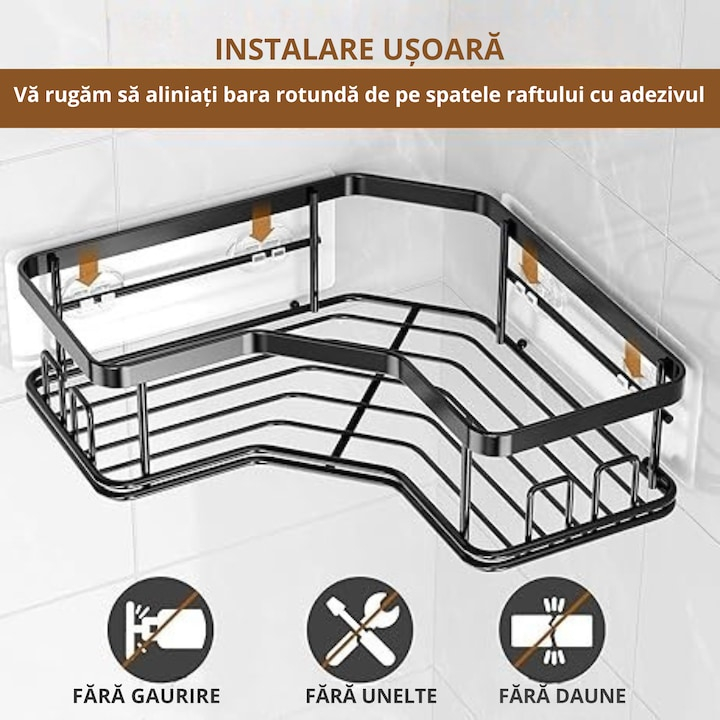 INSTALARE UȘOARĂ

Vă rugăm să aliniați bara rotundă de pe spatele raftului cu adezivul

FĂRĂ GAURIRE

FĂRĂ UNELTE

FĂRĂ DAUNE