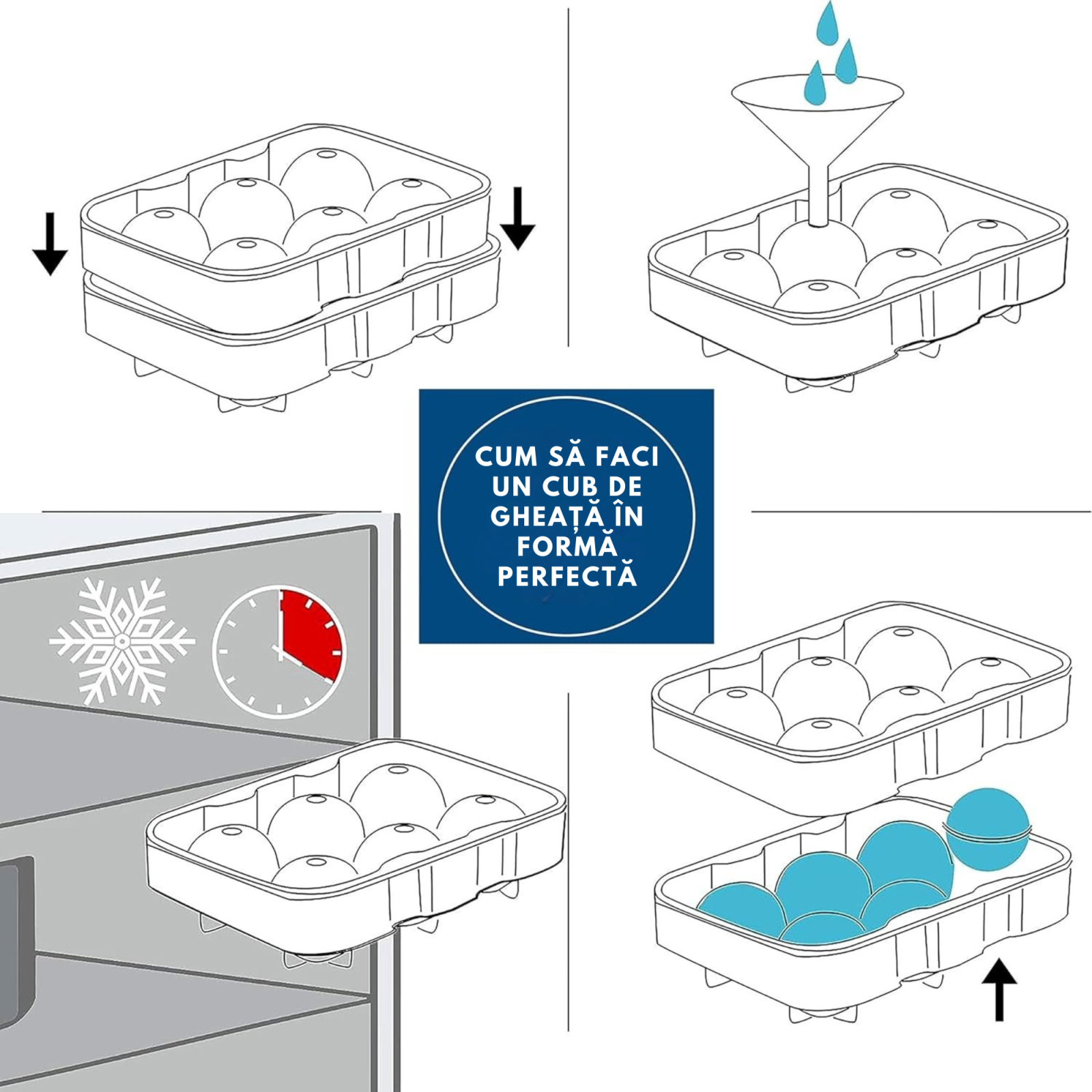 CUM SĂ FACI UN CUB DE GHEAȚĂ ÎN FORMĂ PERFECTĂ