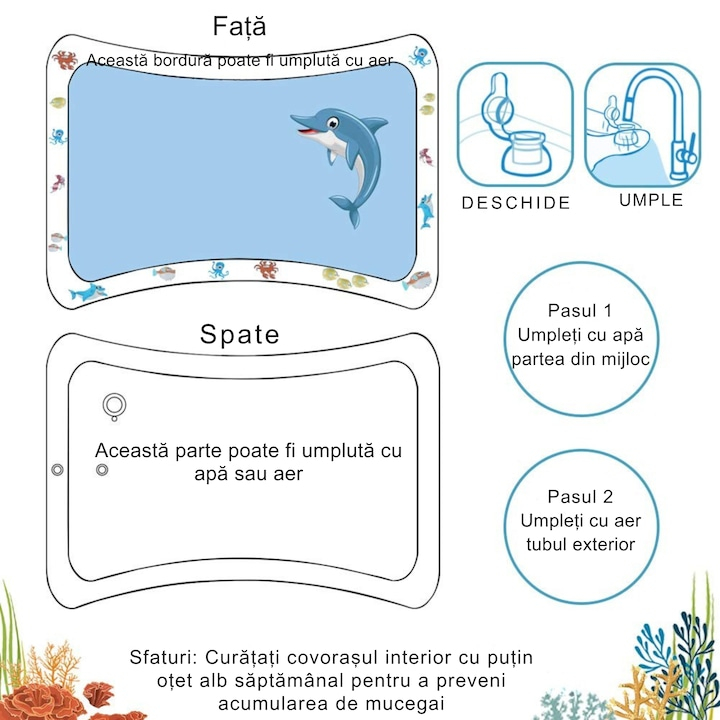 Față

Această bordură poate fi umplută cu aer

DESCHIDE

UMPLE

Pasul 1
Umpleți cu apă partea din mijloc

Spate

Această parte poate fi umplută cu apă sau aer

Pasul 2
Umpleți cu aer tubul exterior

Sfaturi: Curățați covorașul interior cu puțin oțet alb săptămânal pentru a preveni acumularea de mucegai