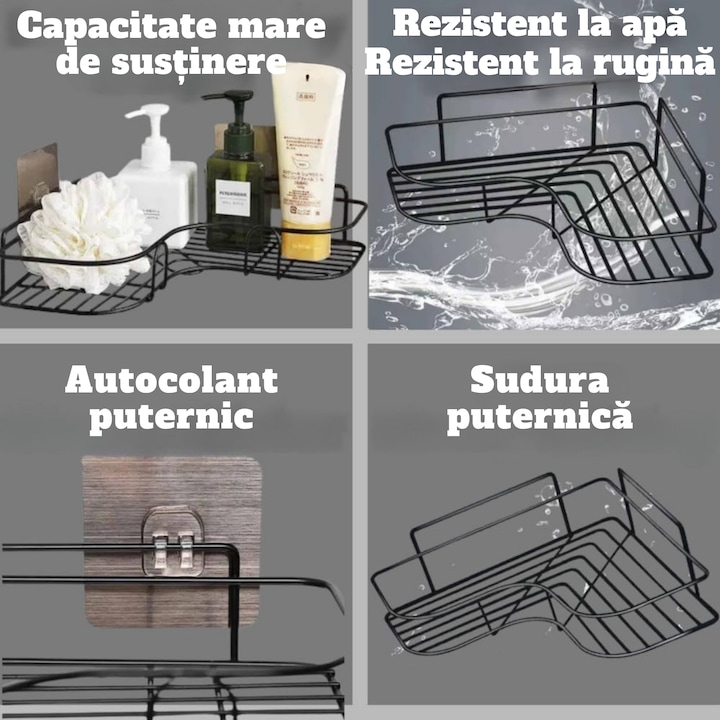 Capacitate mare de susținere

Rezistent la apă
Rezistent la rugină

Autocolant puternic

Sudura puternică