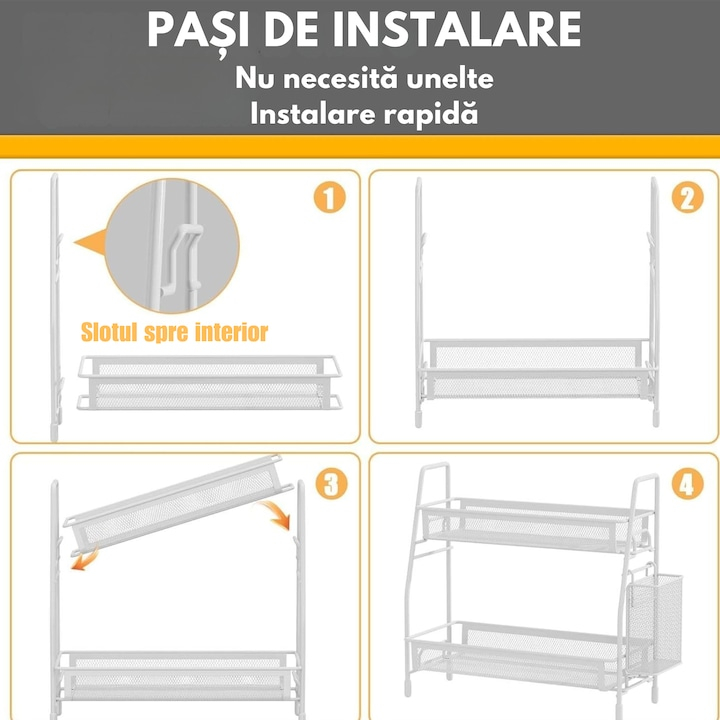 PAȘI DE INSTALARE
Nu necesită unelte
Instalare rapidă

1

Slotul spre interior

2

3

4