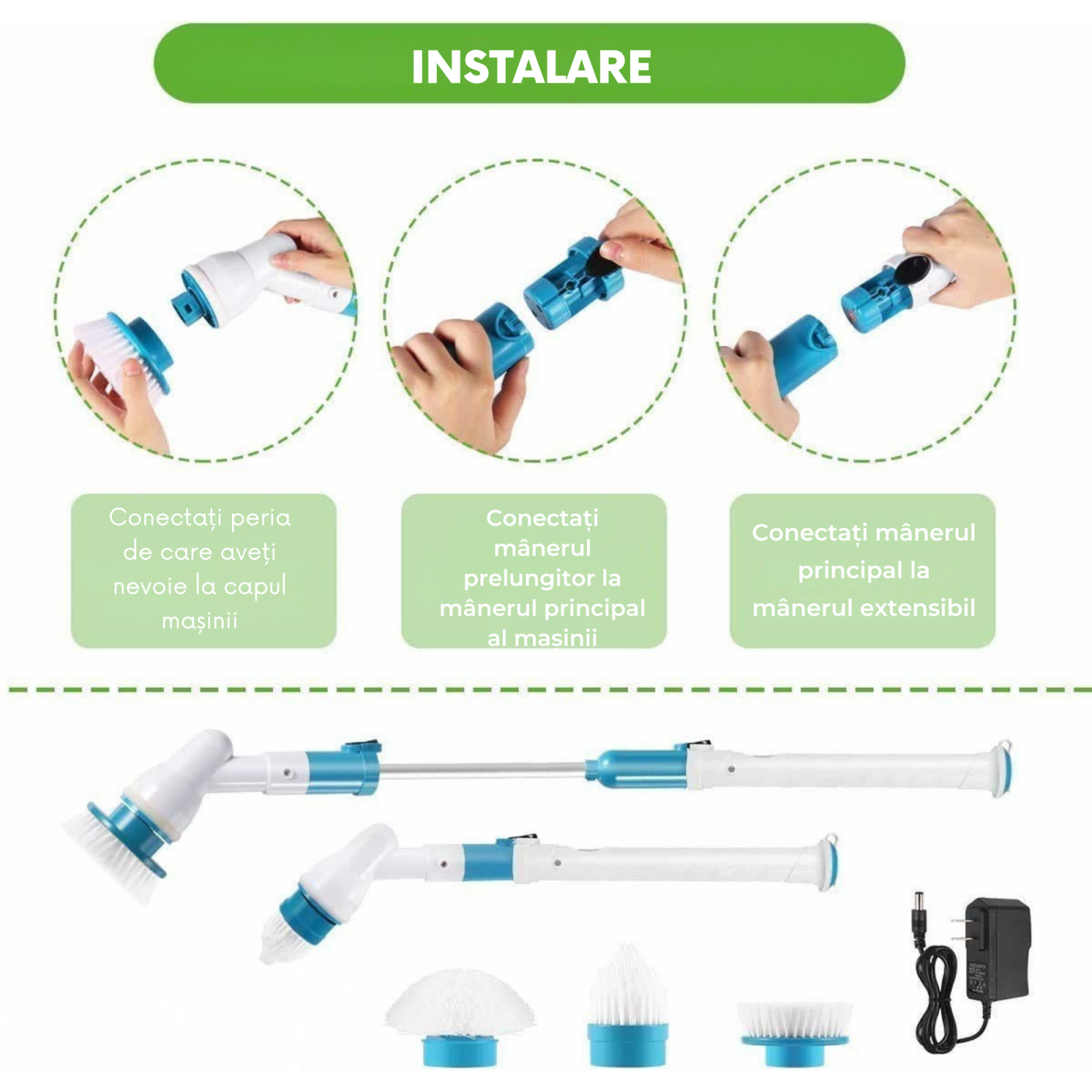 INSTALARE

Conectați peria de care aveți nevoie la capul mașinii

Conectați mânerul prelungitor la mânerul principal al masinii

Conectați mânerul principal la mânerul extensibil