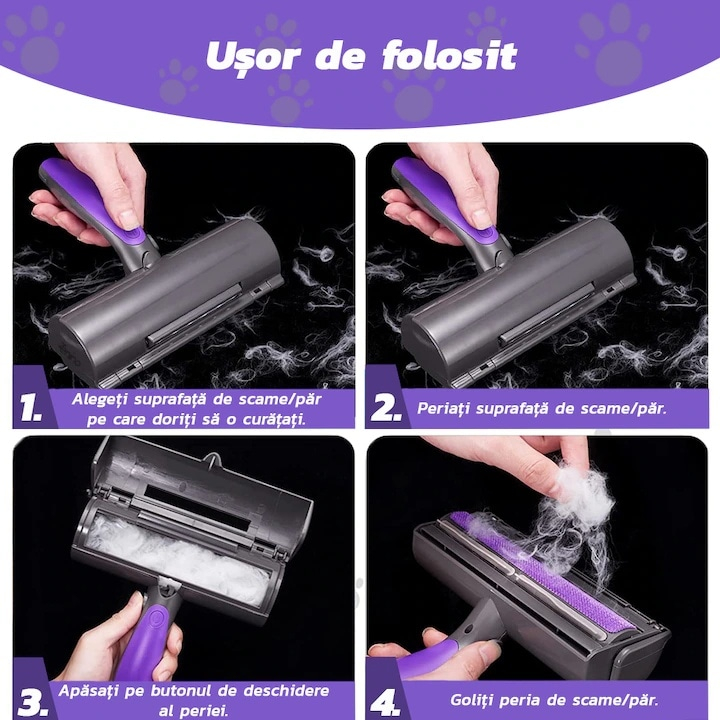 Ușor de folosit

1. Alegeți suprafață de scame/păr pe care doriți să o curățați.

2. Periați suprafață de scame/păr.

3. Apăsați pe butonul de deschidere al periei.

4. Goliți peria de scame/păr.