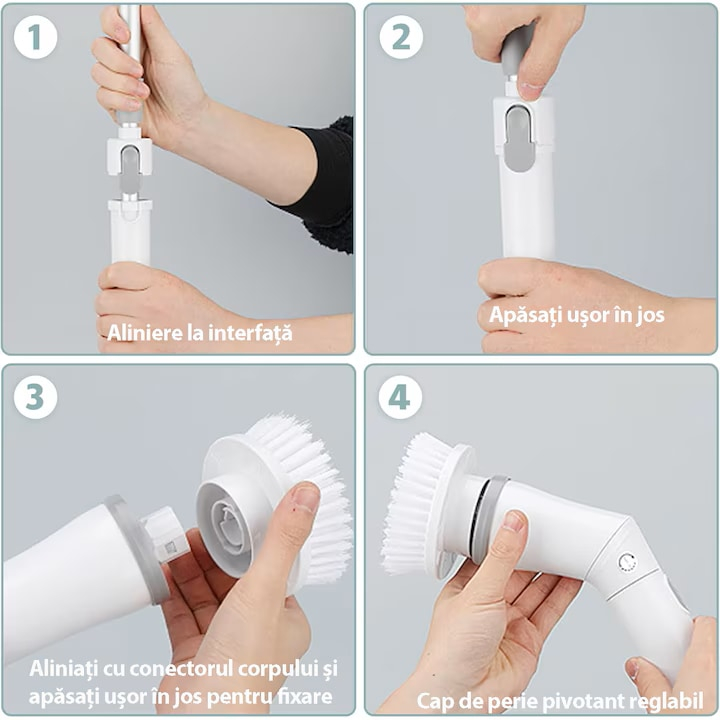 1

Aliniere la interfață

2

Apăsați ușor în jos

3

Aliniați cu conectorul corpului și apăsați ușor în jos pentru fixare

4

Cap de perie pivotant reglabil