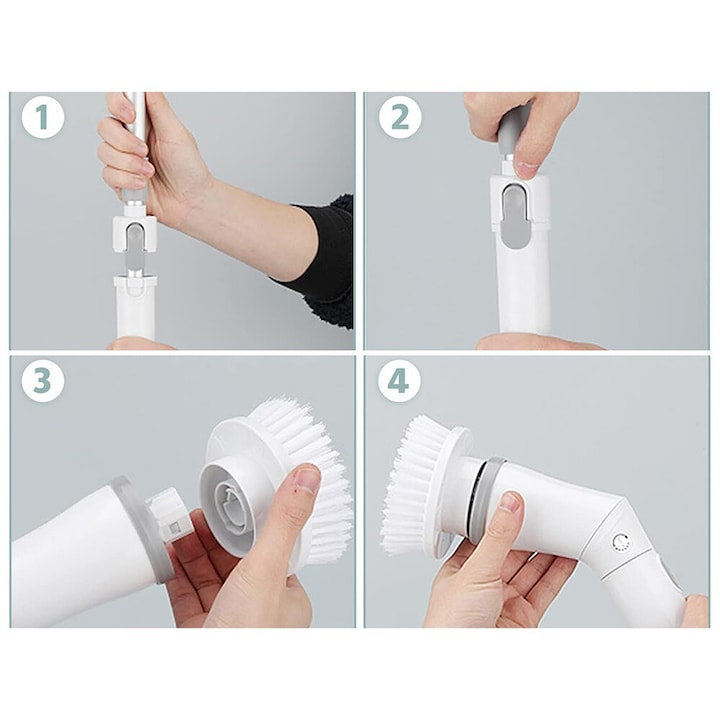 1

2

3

4