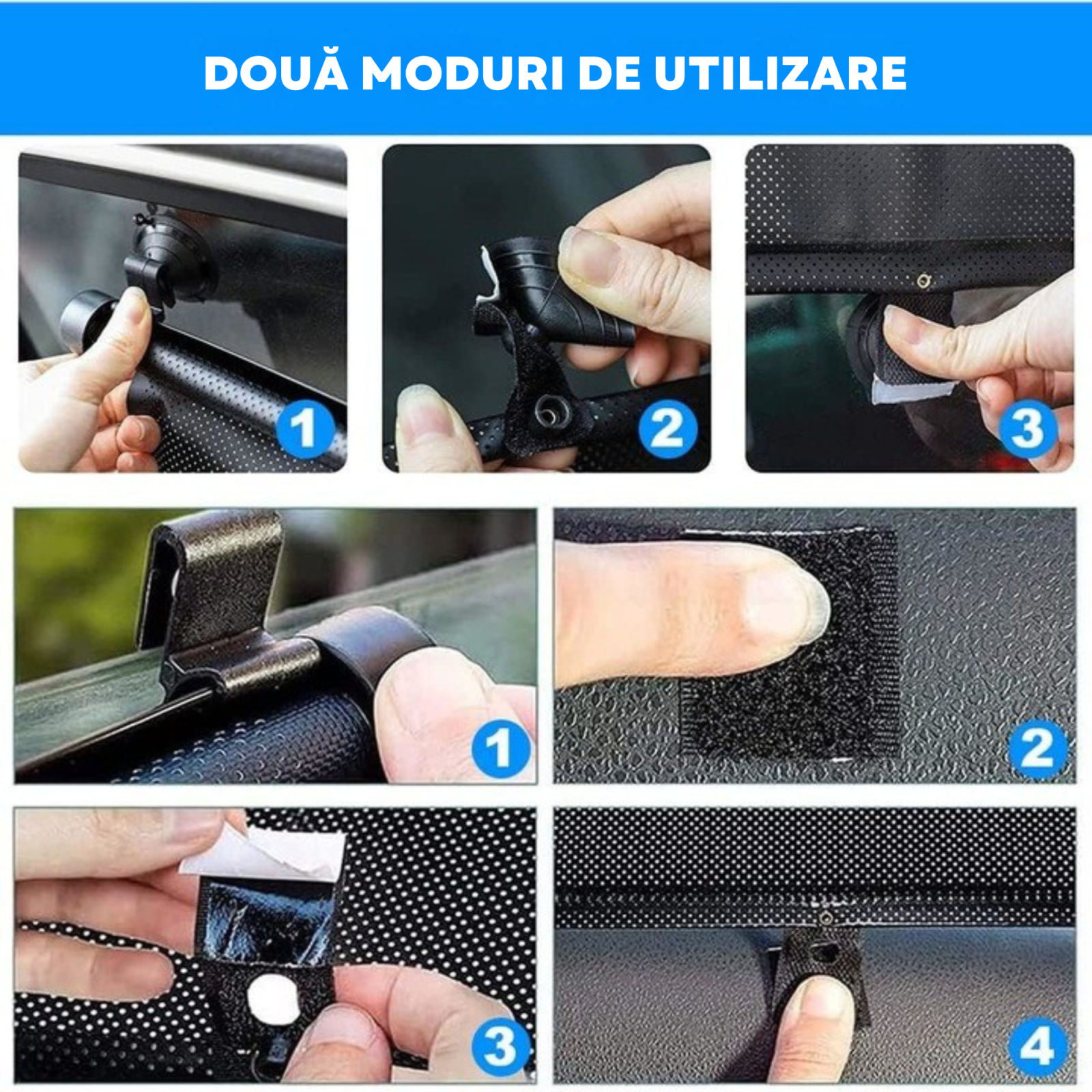 DOUĂ MODURI DE UTILIZARE

1

2

3

1

2

3

4