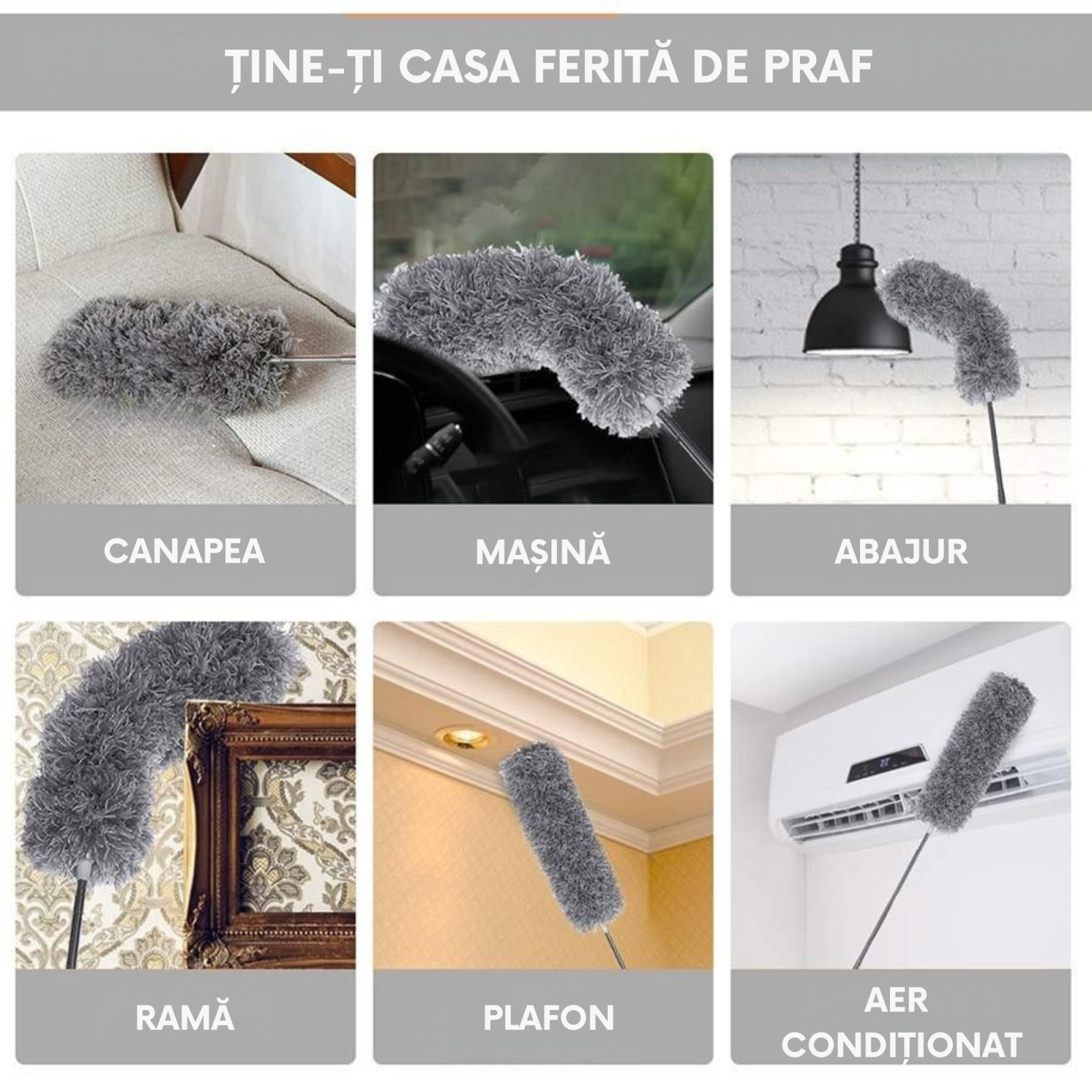 ȚINE-ȚI CASA FERITĂ DE PRAF

CANAPEA

MAȘINĂ

ABAJUR

RAMĂ

PLAFON

AER CONDIȚIONAT